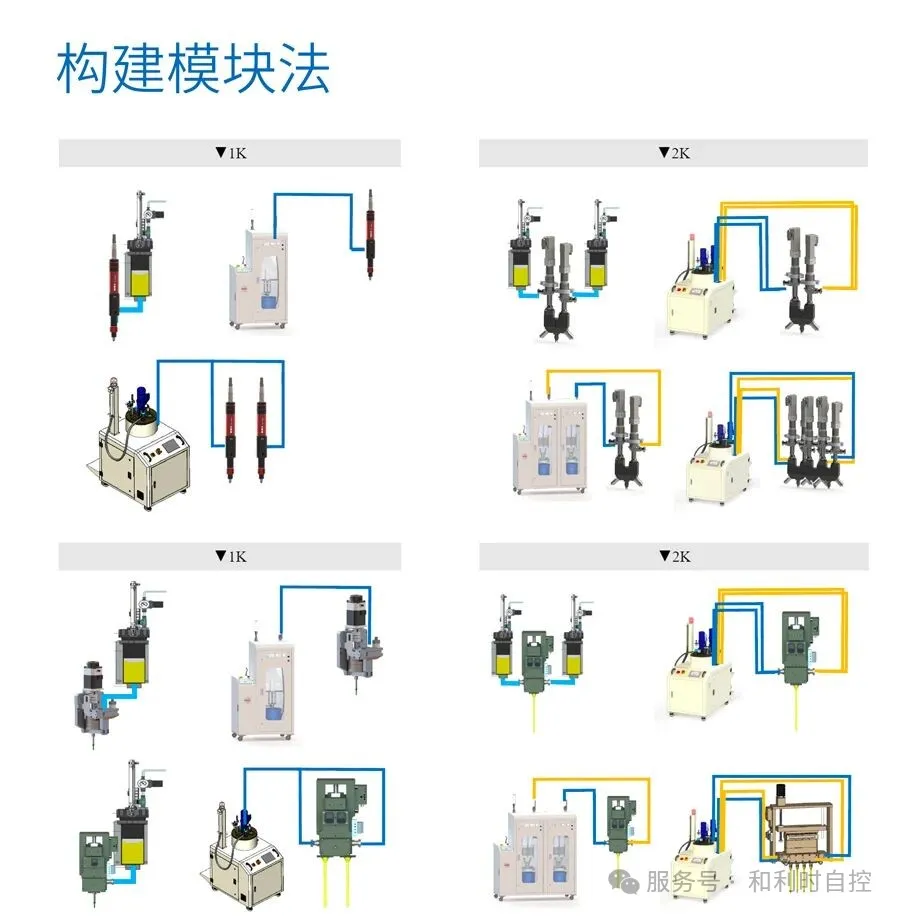 构建模块法

▼1K

▼2K

▼1K

▼2K

服务号 · 和利时自控